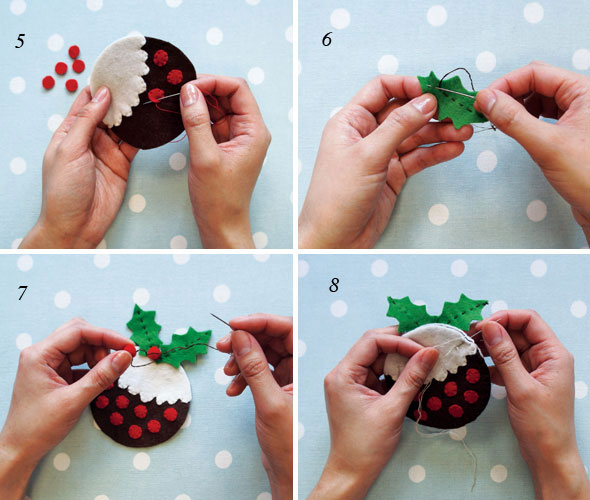 5

6

7

8